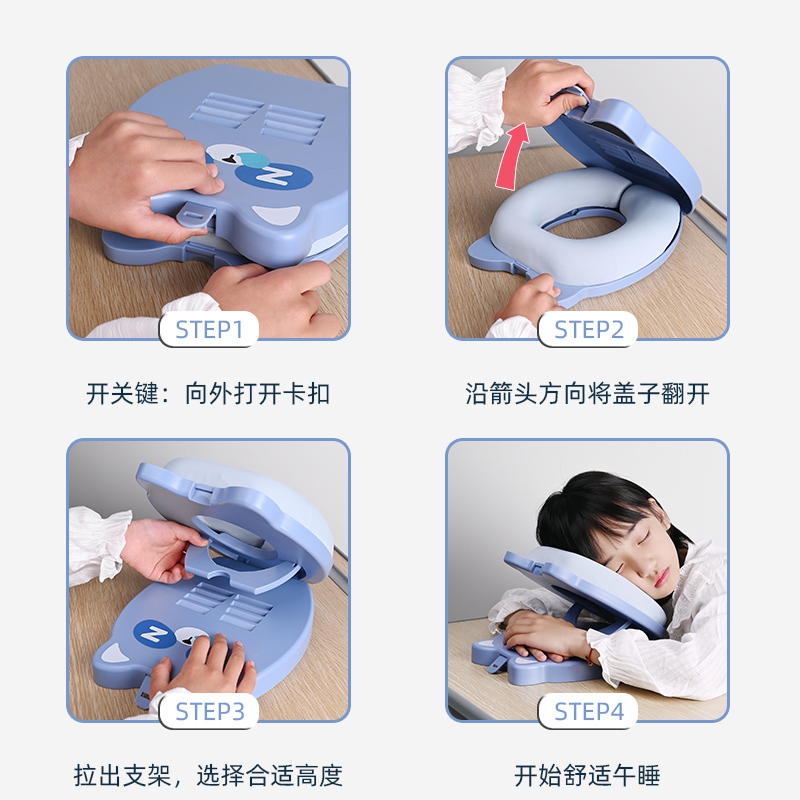 STEP1

开关键：向外打开卡扣

STEP2

沿箭头方向将盖子翻开

STEP3

拉出支架，选择合适高度

STEP4

开始舒适午睡