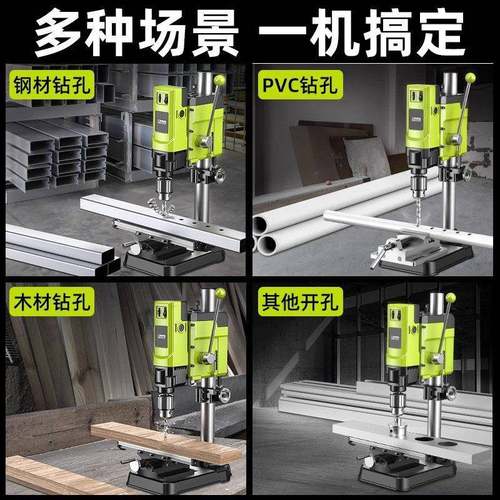 多种场景 一机搞定

钢材钻孔

PVC钻孔

木材钻孔

其他开孔