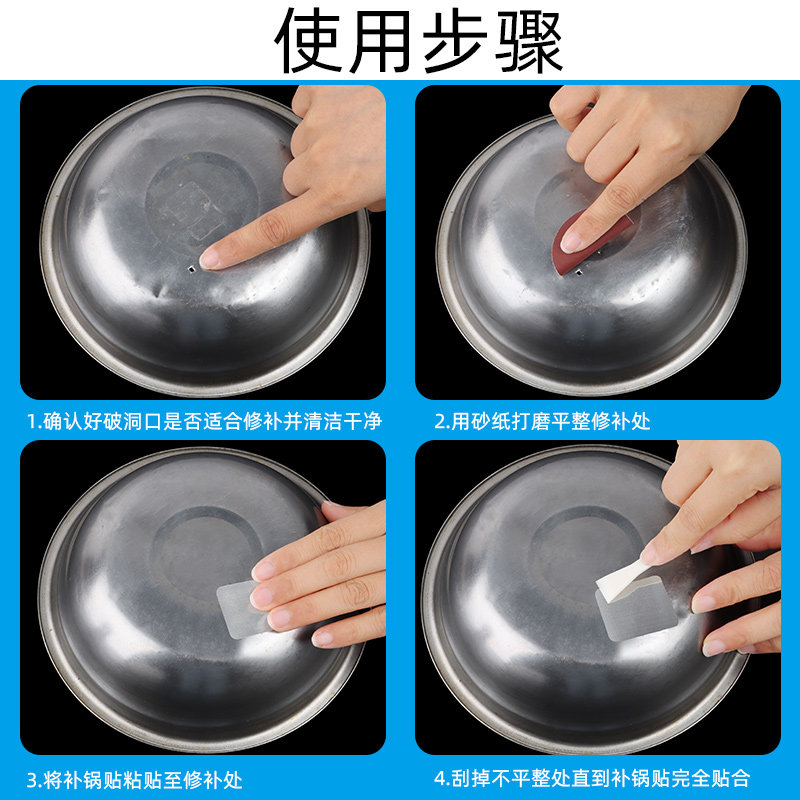 使用步骤

1.确认好破洞口是否适合修补并清洁干净

2.用砂纸打磨平整修补处

3.将补锅贴粘贴至修补处

4.刮掉不平整处直到补锅贴完全贴合