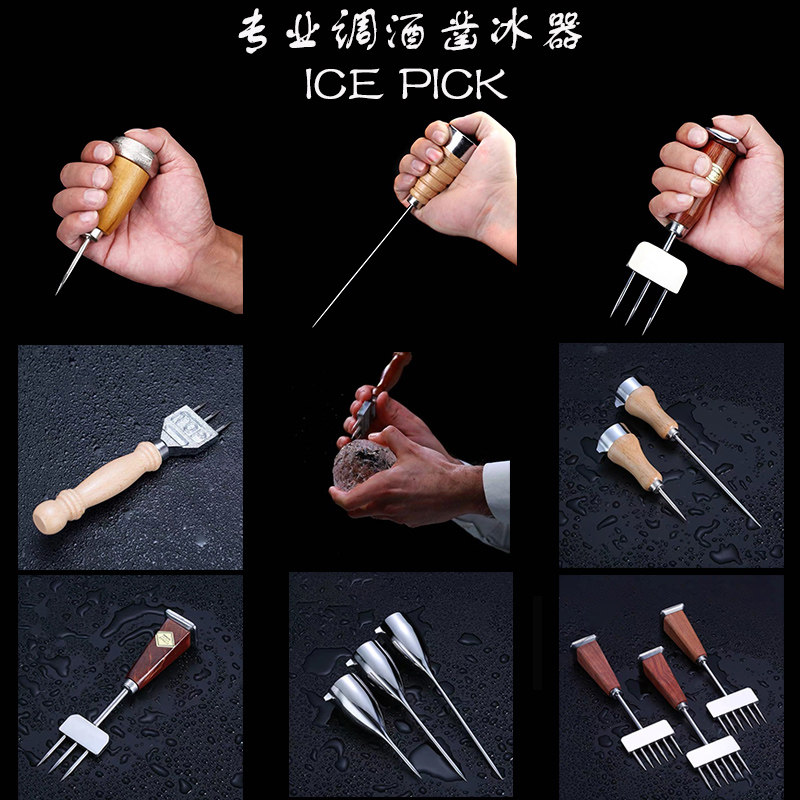 专业调酒凿冰器
ICE PICK