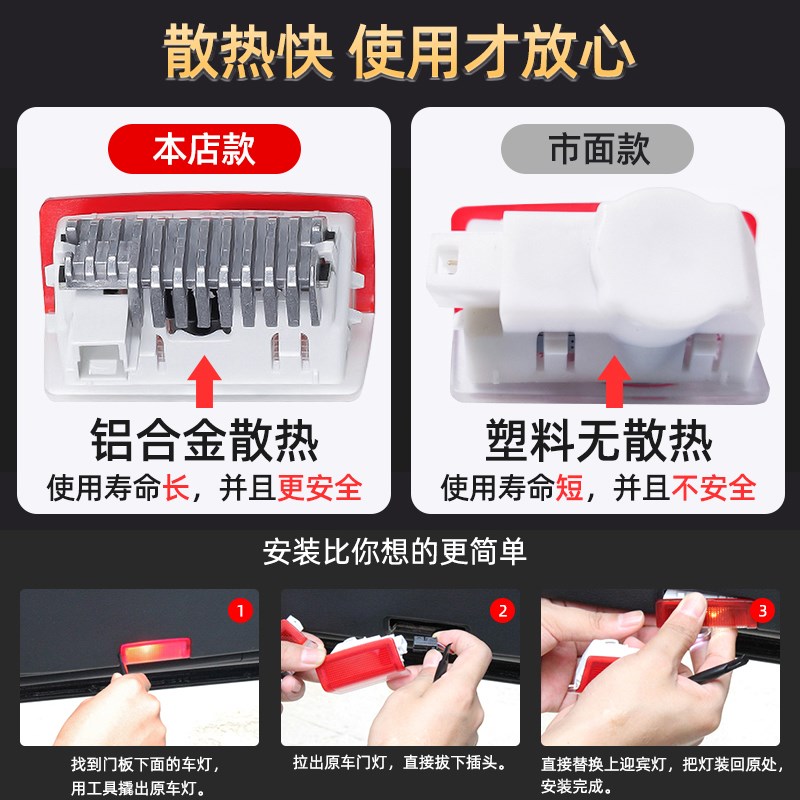 散热快 使用才放心

本店款

铝合金散热

使用寿命长，并且更安全

市面款

塑料无散热

使用寿命短，并且不安全

安装比你想的更简单

1

找到门板下面的车灯，用工具撬出原车灯。

2

拉出原车门灯，直接拔下插头。

3

直接替换上迎宾灯，把灯装回原处，安装完成。