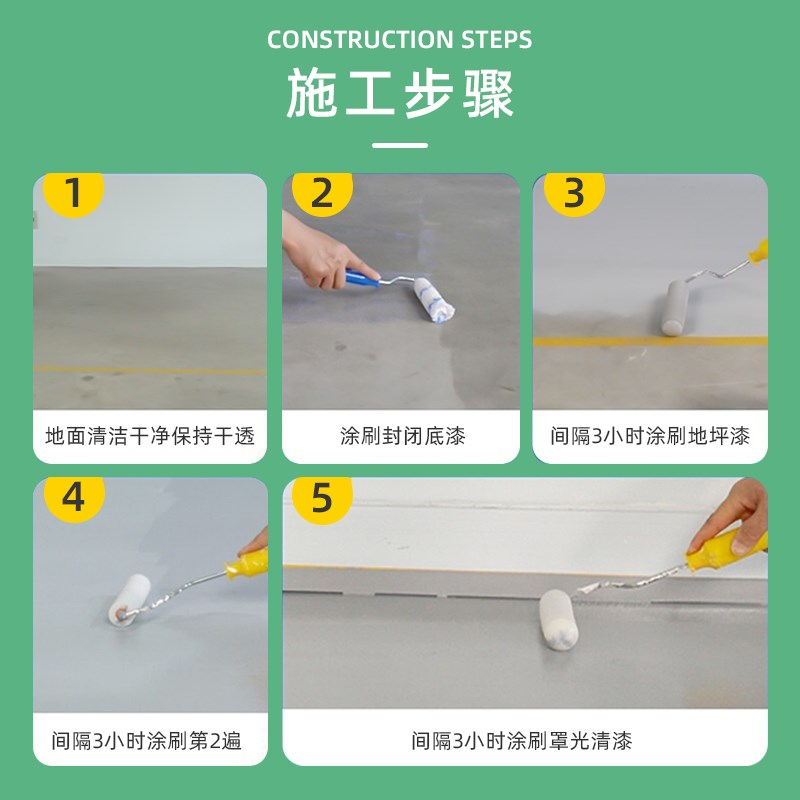 CONSTRUCTION STEPS

施工步骤

1
地面清洁干净保持干透

2
涂刷封闭底漆

3
间隔3小时涂刷地坪漆

4
间隔3小时涂刷第2遍

5
间隔3小时涂刷罩光清漆