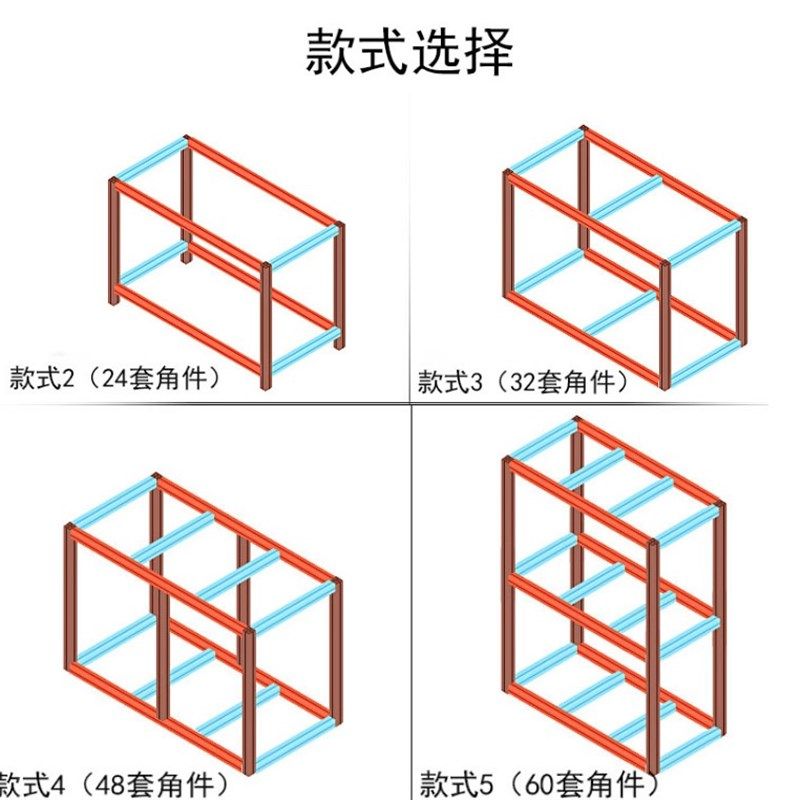 款式选择

款式2（24套角件）

款式3（32套角件）

款式4（48套角件）

款式5（60套角件）