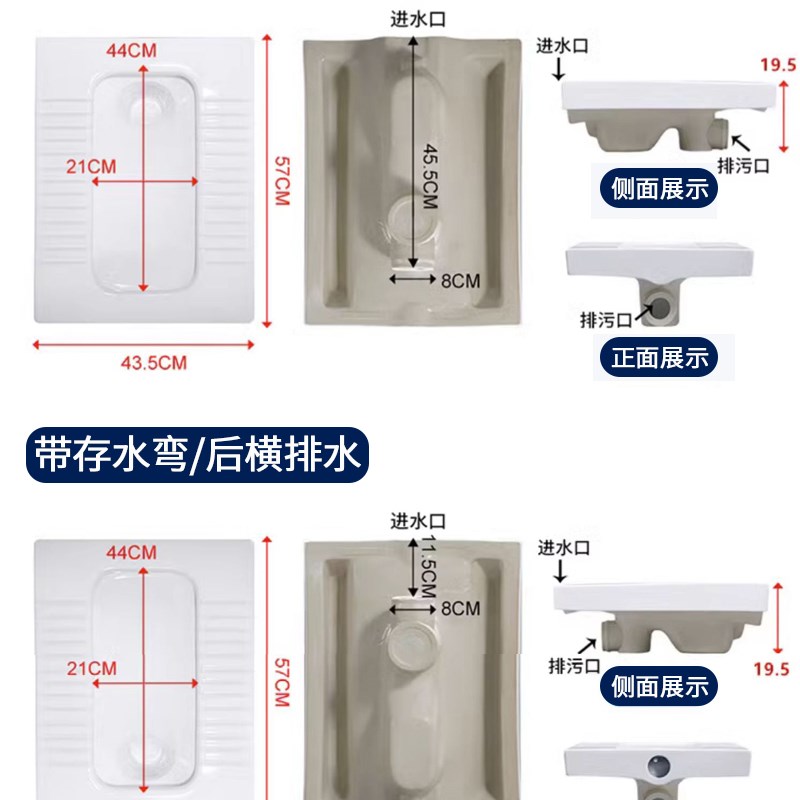 44CM
21CM
57CM
43.5CM
进水口
45.5CM
8CM
进水口
19.5
排污口
侧面展示
排污口
正面展示

带存水弯/后横排水

44CM
21CM
57CM
进水口
11.5CM
8CM
进水口
排污口
19.5
侧面展示