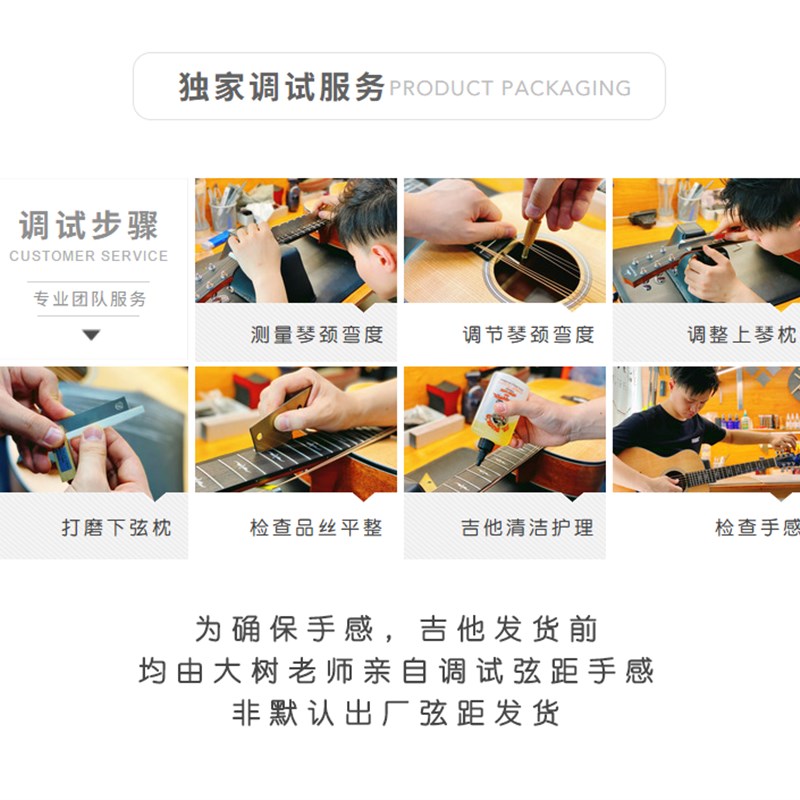 独家调试服务 PRODUCT PACKAGING

调试步骤
CUSTOMER SERVICE
专业团队服务

测量琴颈弯度

调节琴颈弯度

调整上琴枕

打磨下弦枕

检查品丝平整

吉他清洁护理

检查手感

为确保手感，吉他发货前
均由大树老师亲自调试弦距手感
非默认出厂弦距发货