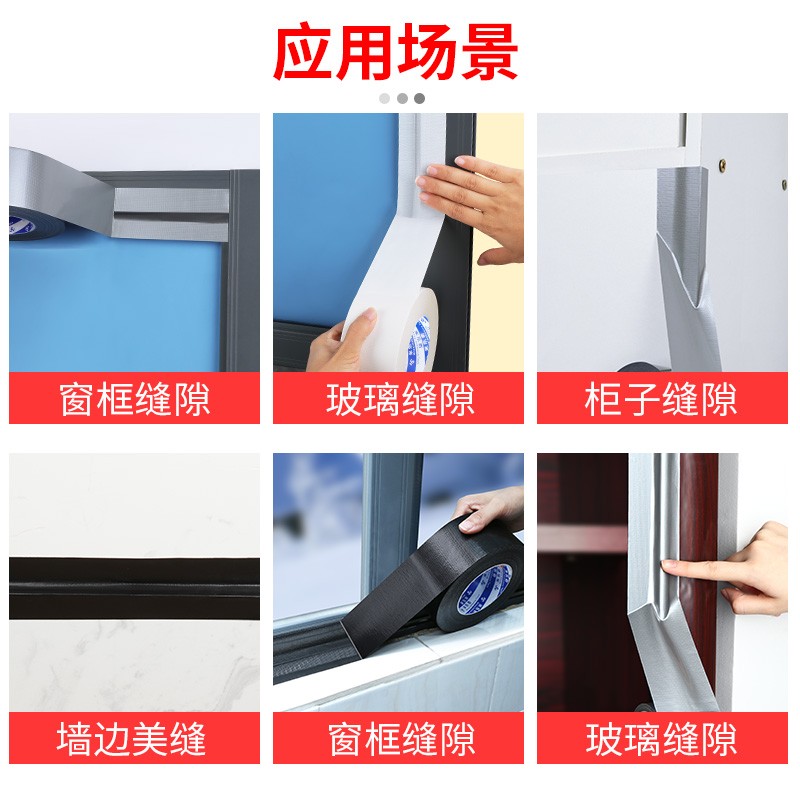 应用场景

窗框缝隙

玻璃缝隙

柜子缝隙

墙边美缝

窗框缝隙

玻璃缝隙