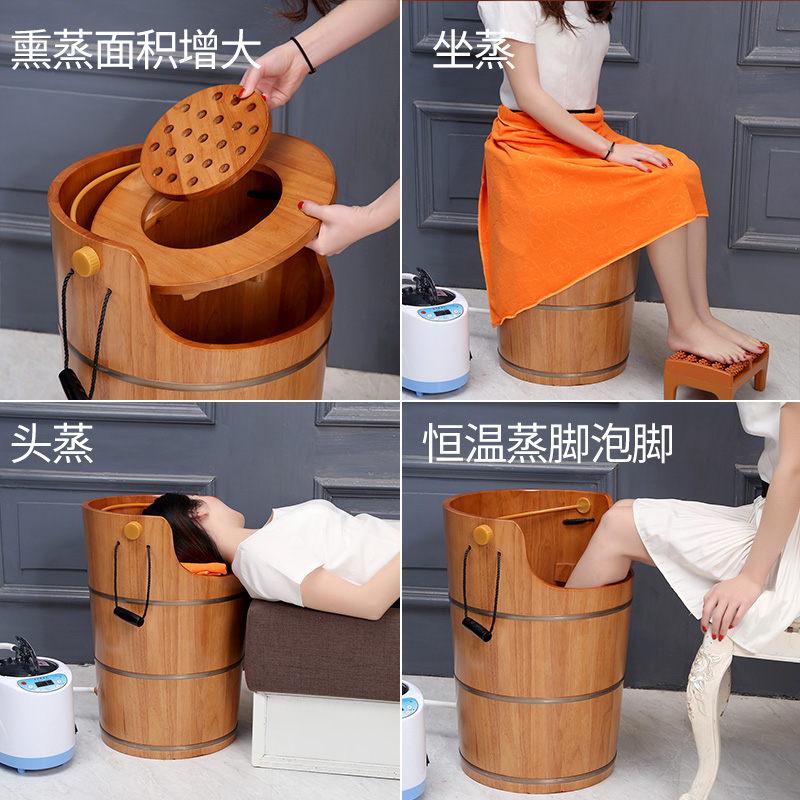 熏蒸面积增大

坐蒸

头蒸

恒温蒸脚泡脚