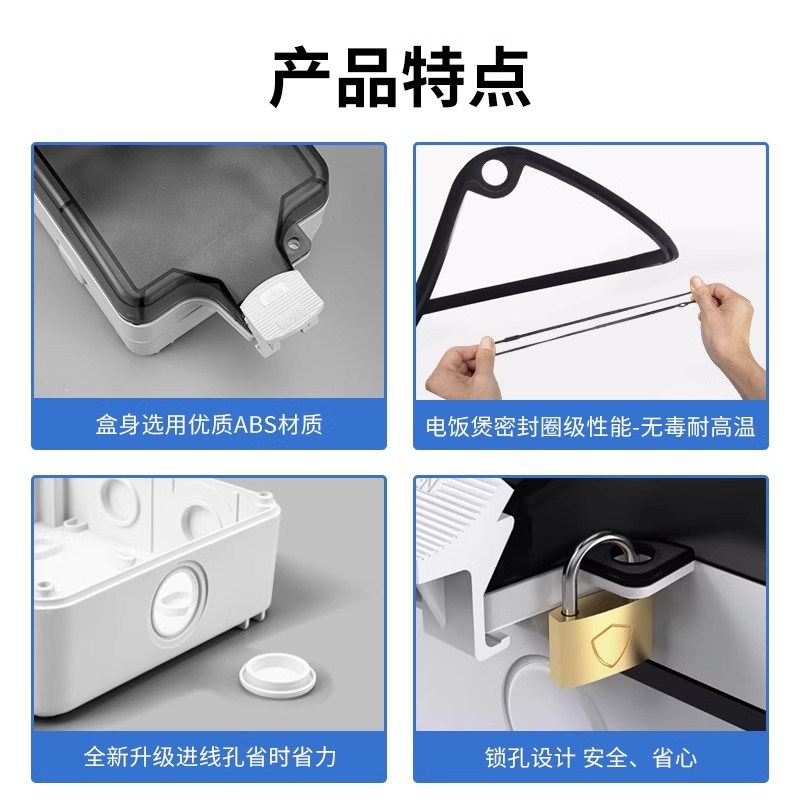 产品特点

盒身选用优质ABS材质

电饭煲密封圈级性能-无毒耐高温

全新升级进线孔省时省力

锁孔设计 安全、省心