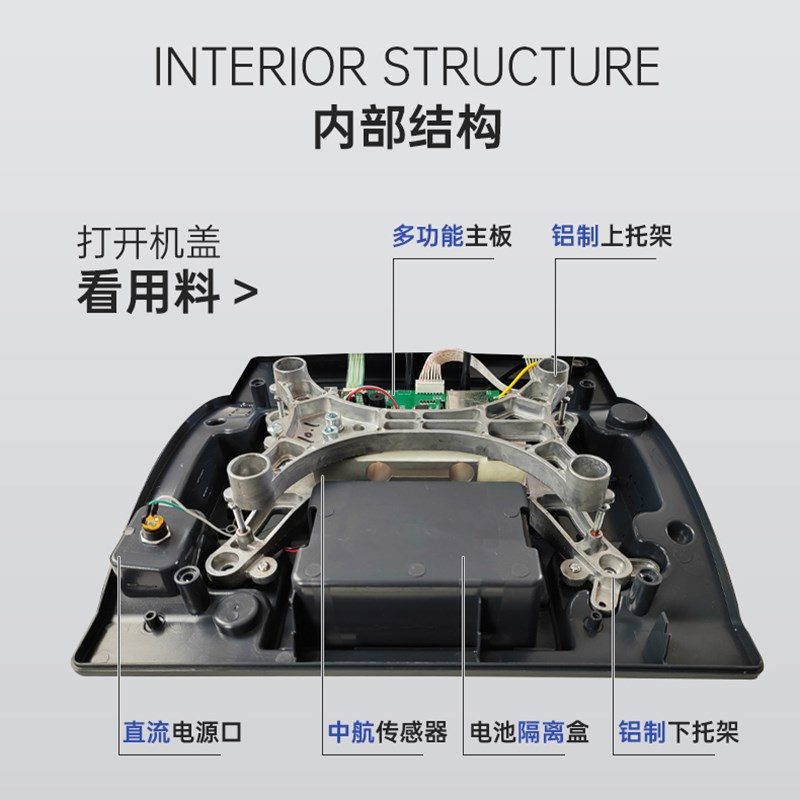 INTERIOR STRUCTURE
内部结构

打开机盖
看用料 >

多功能主板
铝制上托架

直流电源口
中航传感器
电池隔离盒
铝制下托架