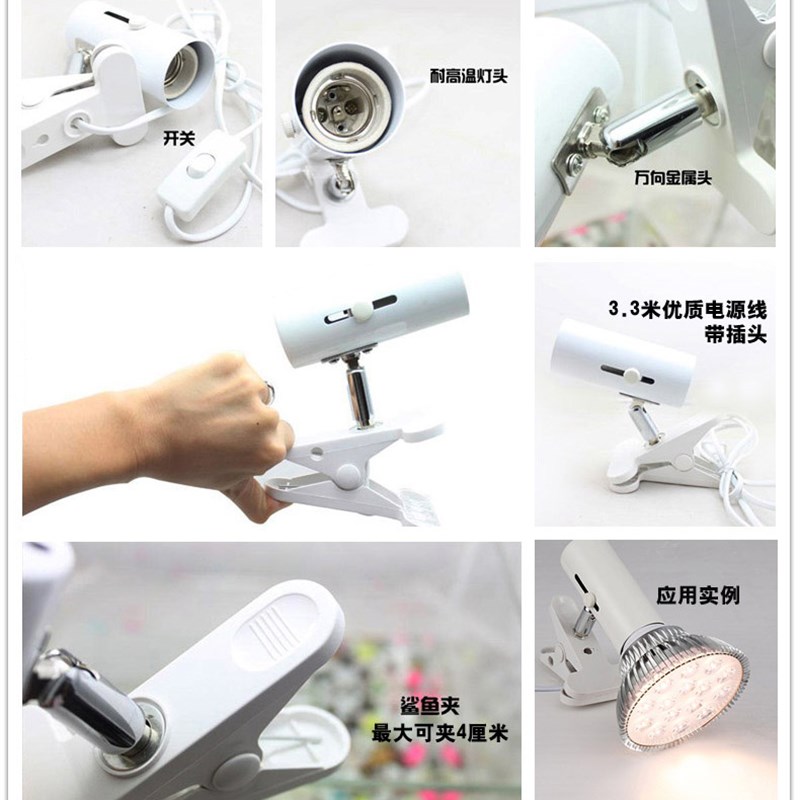 开关

耐高温灯头

万向金属头

3.3米优质电源线
带插头

鲨鱼夹
最大可夹4厘米

应用实例