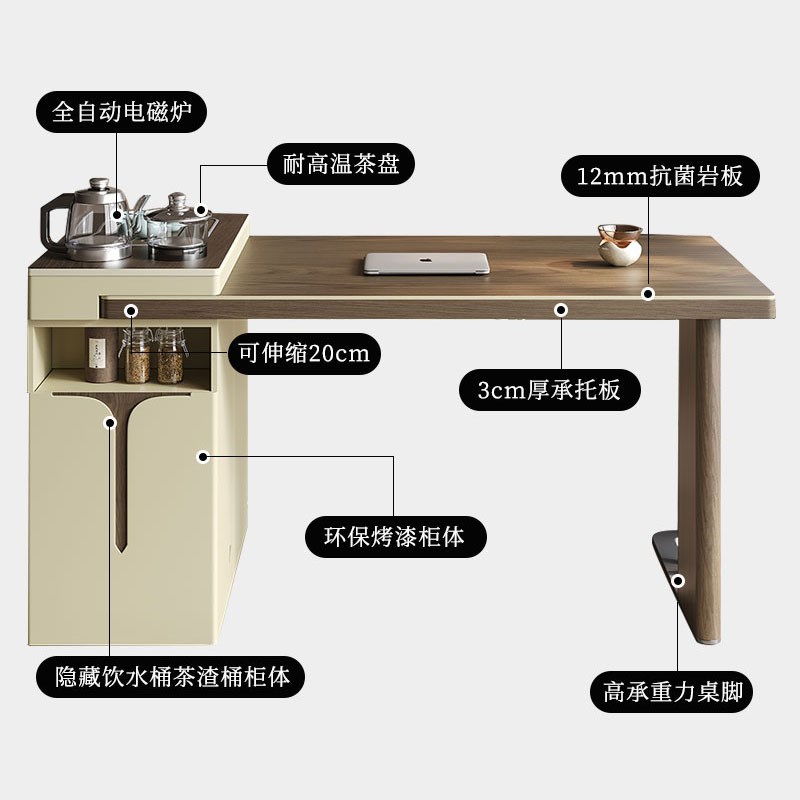 全自动电磁炉

耐高温茶盘

12mm抗菌岩板

可伸缩20cm

3cm厚承托板

环保烤漆柜体

隐藏饮水桶茶渣桶柜体

高承重力桌脚