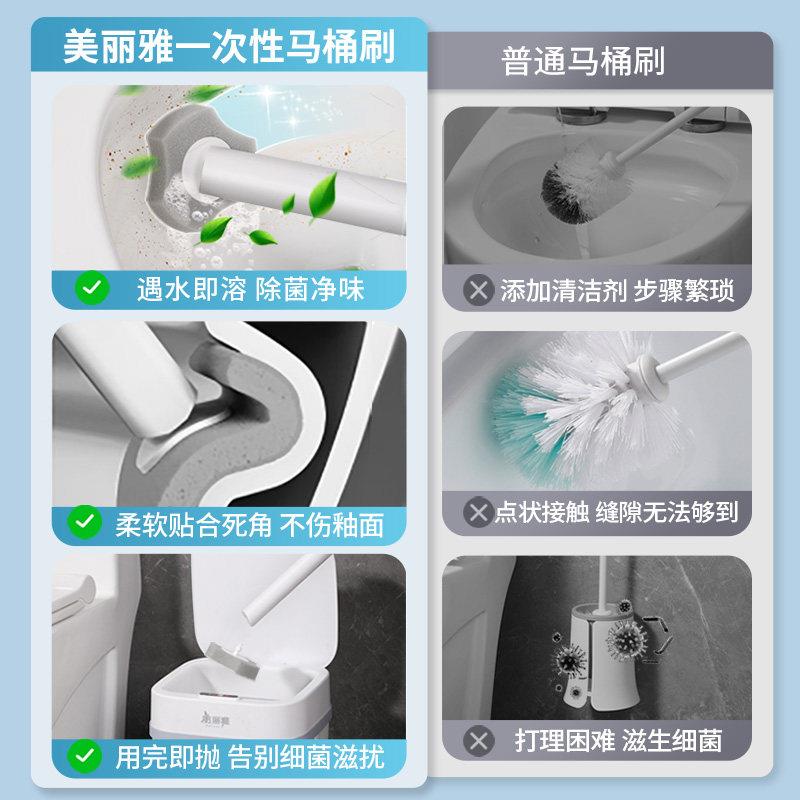 美丽雅一次性马桶刷

遇水即溶 除菌净味

柔软贴合死角 不伤釉面

美丽雅

用完即抛 告别细菌滋扰

普通马桶刷

添加清洁剂 步骤繁琐

点状接触 缝隙无法够到

打理困难 滋生细菌