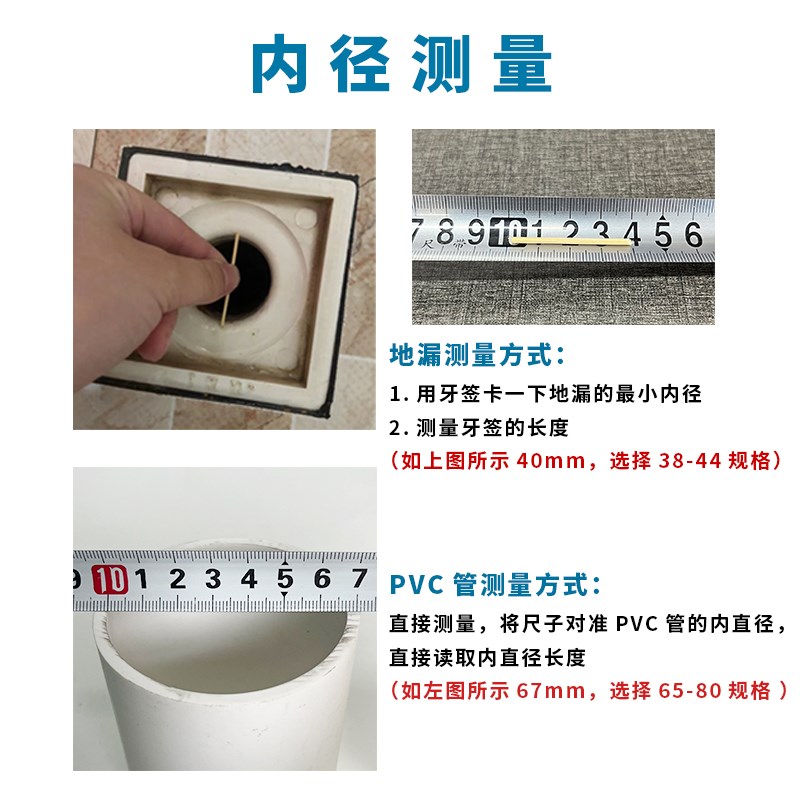 内径测量

7 8 9 10 1 2 3 4 5 6

地漏测量方式：

1. 用牙签卡一下地漏的最小内径

2. 测量牙签的长度

（如上图所示 40mm，选择 38-44 规格）

9 10 1 2 3 4 5 6 7

PVC 管测量方式：

直接测量，将尺子对准 PVC 管的内直径，直接读取内直径长度

（如左图所示 67mm，选择 65-80 规格 ）