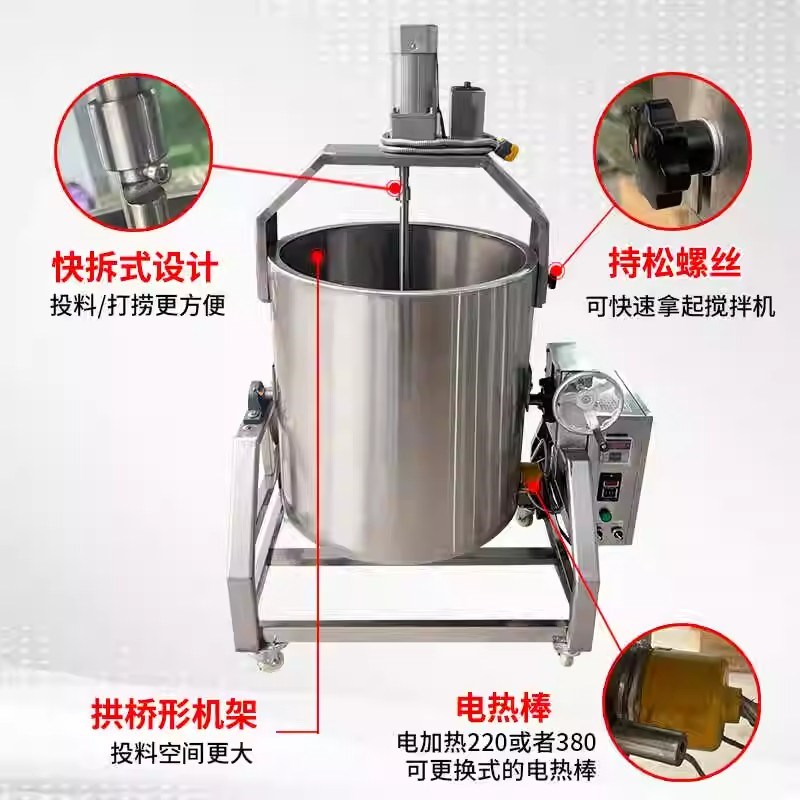 快拆式设计
投料/打捞更方便

持松螺丝
可快速拿起搅拌机

拱桥形机架
投料空间更大

电热棒
电加热220或者380
可更换式的电热棒