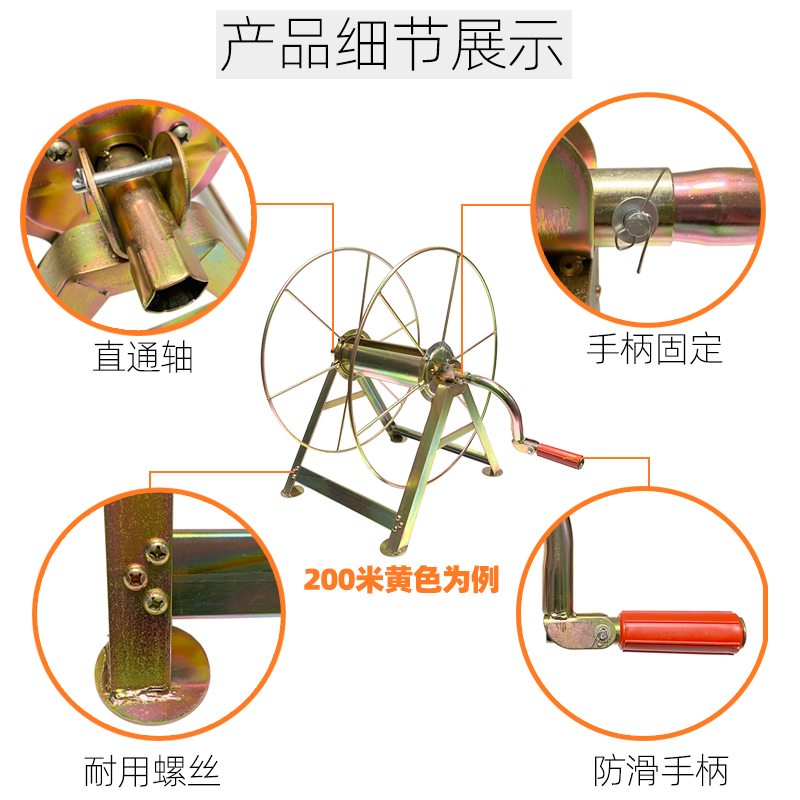 产品细节展示

直通轴

手柄固定

200米黄色为例

耐用螺丝

防滑手柄