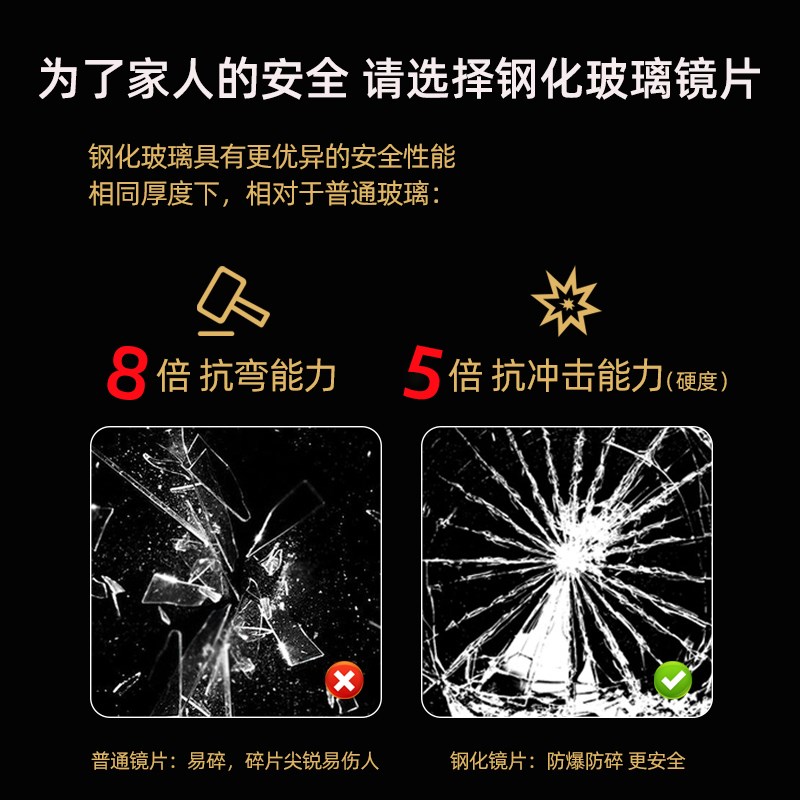 为了家人的安全 请选择钢化玻璃镜片

钢化玻璃具有更优异的安全性能
相同厚度下，相对于普通玻璃：

8倍 抗弯能力

5倍 抗冲击能力（硬度）

普通镜片：易碎，碎片尖锐易伤人

钢化镜片：防爆防碎 更安全