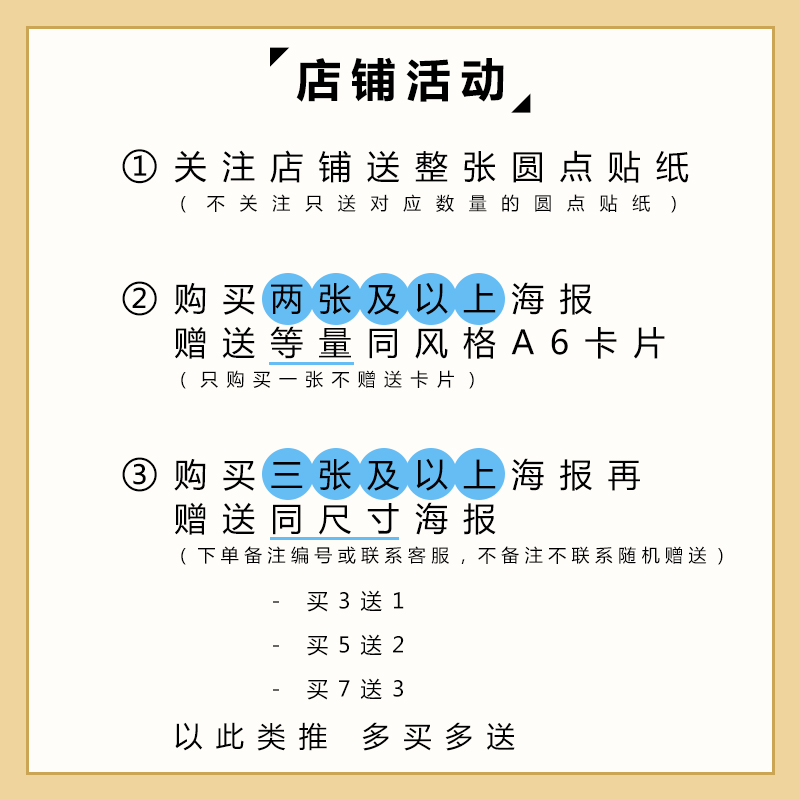 店铺活动

①关注店铺送整张圆点贴纸
（不关注只送对应数量的圆点贴纸）

②购买两张及以上海报
赠送等量同风格A6卡片
（只购买一张不赠送卡片）

③购买三张及以上海报再
赠送同尺寸海报
（下单备注编号或联系客服，不备注不联系随机赠送）

- 买3送1

- 买5送2

- 买7送3

以此类推 多买多送