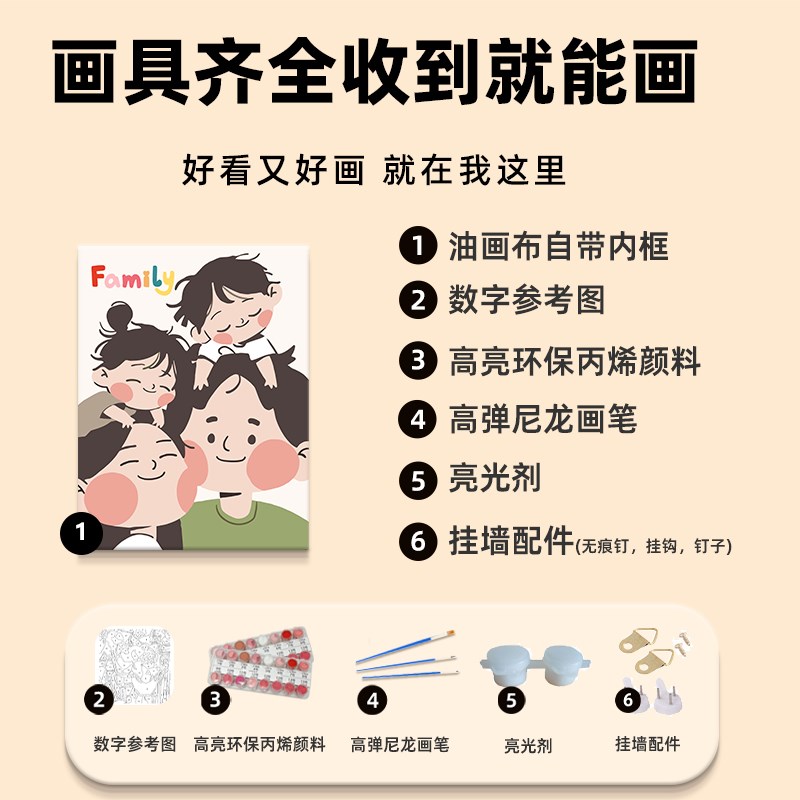 画具齐全收到就能画

好看又好画 就在我这里

Family

1

1 油画布自带内框
2 数字参考图
3 高亮环保丙烯颜料
4 高弹尼龙画笔
5 亮光剂
6 挂墙配件(无痕钉，挂钩，钉子)

2 数字参考图
3 高亮环保丙烯颜料
4 高弹尼龙画笔
5 亮光剂
6 挂墙配件