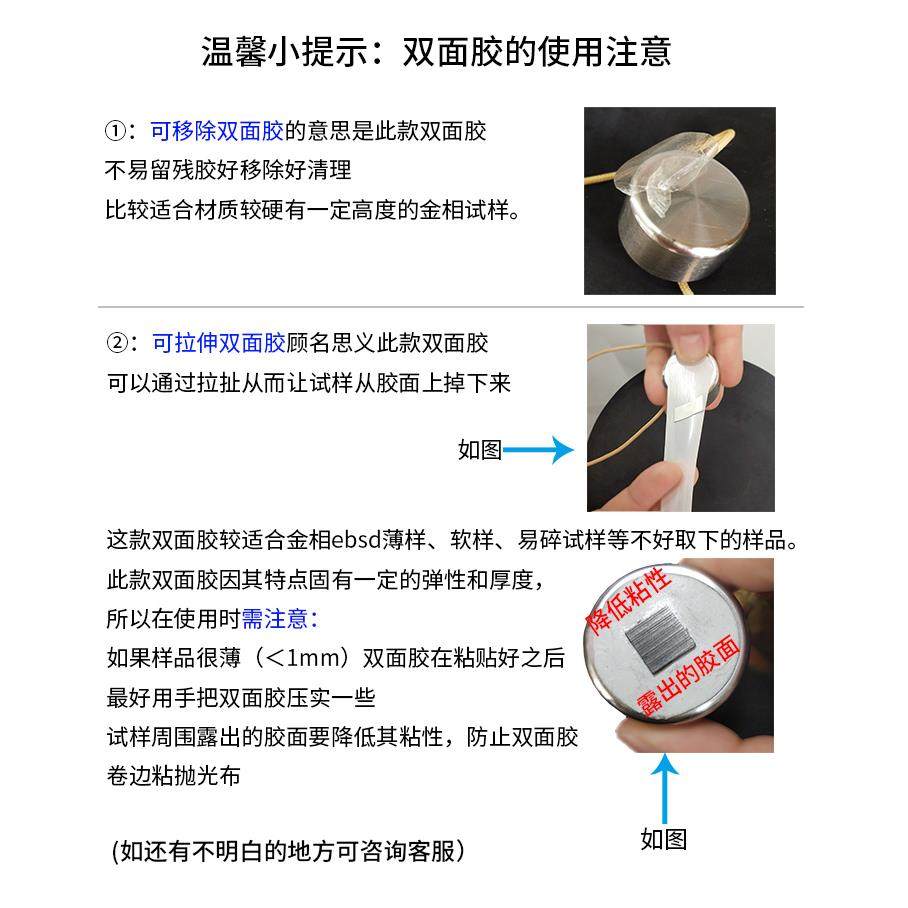 温馨小提示：双面胶的使用注意

①：可移除双面胶的意思是此款双面胶
不易留残胶好移除好清理
比较适合材质较硬有一定高度的金相试样。

②：可拉伸双面胶顾名思义此款双面胶
可以通过拉扯从而让试样从胶面上掉下来

如图

这款双面胶较适合金相ebsd薄样、软样、易碎试样等不好取下的样品。
此款双面胶因其特点固有一定的弹性和厚度，
所以在使用时需注意：
如果样品很薄（<1mm）双面胶在粘贴好之后
最好用手把双面胶压实一些
试样周围露出的胶面要降低其粘性，防止双面胶
卷边粘抛光布

降低粘性
露出的胶面

如图

(如还有不明白的地方可咨询客服)