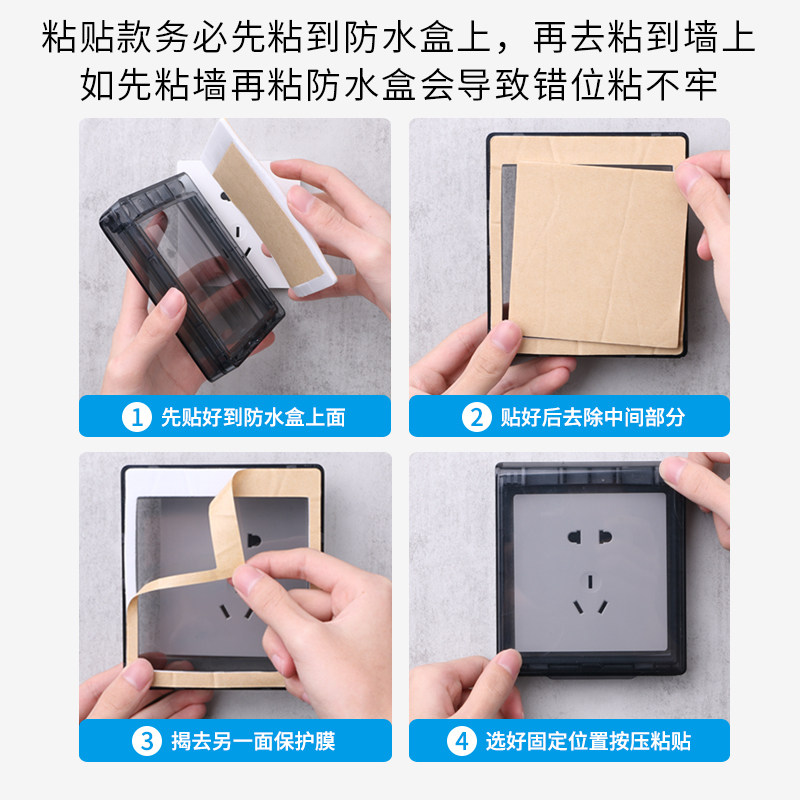 粘贴款务必先粘到防水盒上，再去粘到墙上
如先粘墙再粘防水盒会导致错位粘不牢

1 先贴好到防水盒上面

2 贴好后去除中间部分

3 揭去另一面保护膜

4 选好固定位置按压粘贴