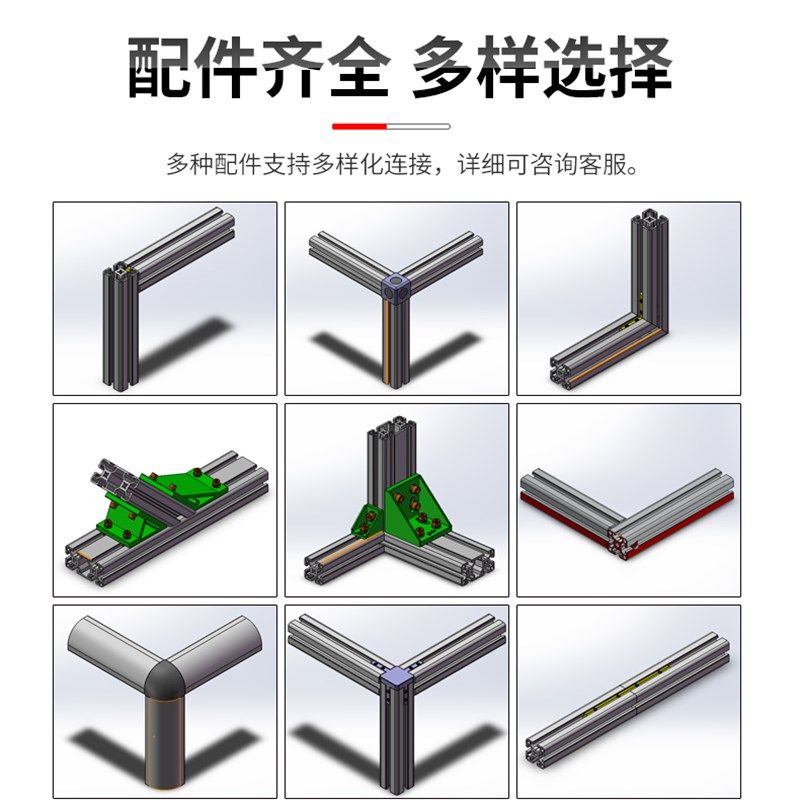 配件齐全 多样选择

多种配件支持多样化连接，详细可咨询客服。