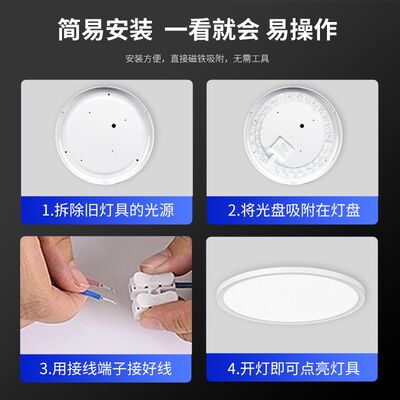 简易安装 一看就会 易操作

安装方便，直接磁铁吸附，无需工具

1.拆除旧灯具的光源

2.将光盘吸附在灯盘

3.用接线端子接好线

4.开灯即可点亮灯具