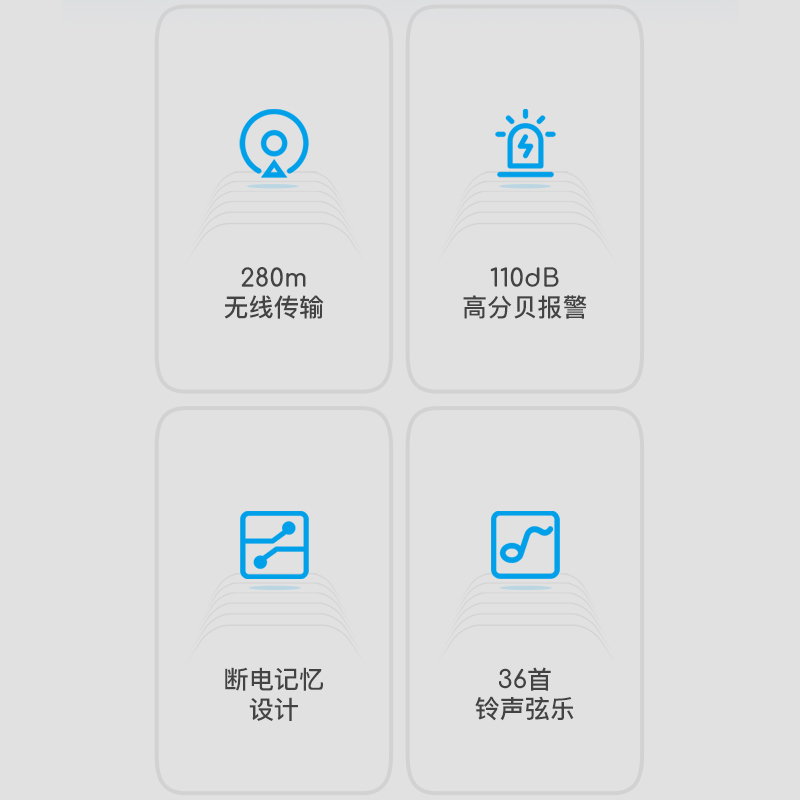 280m
无线传输

110dB
高分贝报警

断电记忆
设计

36首
铃声弦乐