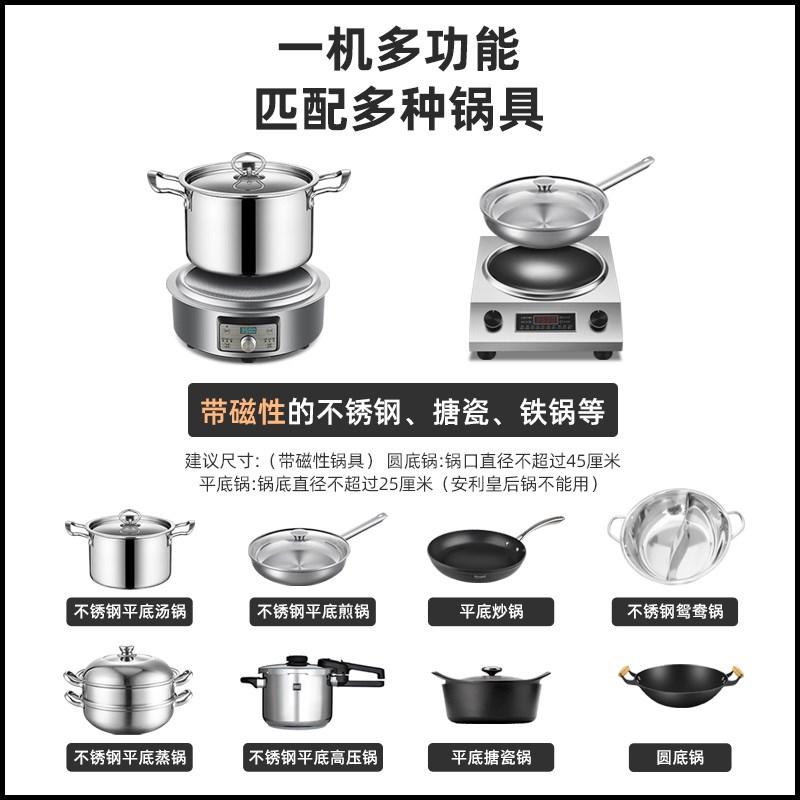 一机多功能
匹配多种锅具

带磁性的不锈钢、搪瓷、铁锅等

建议尺寸:（带磁性锅具） 圆底锅:锅口直径不超过45厘米
平底锅:锅底直径不超过25厘米（安利皇后锅不能用）

不锈钢平底汤锅

不锈钢平底煎锅

平底炒锅

不锈钢鸳鸯锅

不锈钢平底蒸锅

不锈钢平底高压锅

平底搪瓷锅

圆底锅