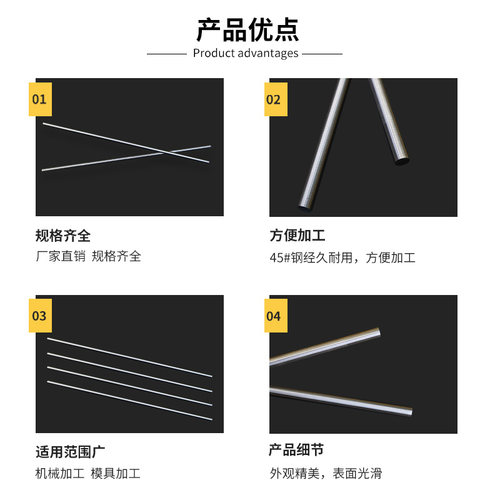 产品优点

Product advantages

01

规格齐全

厂家直销 规格齐全

02

方便加工

45#钢经久耐用，方便加工

03

适用范围广

机械加工 模具加工

04

产品细节

外观精美，表面光滑