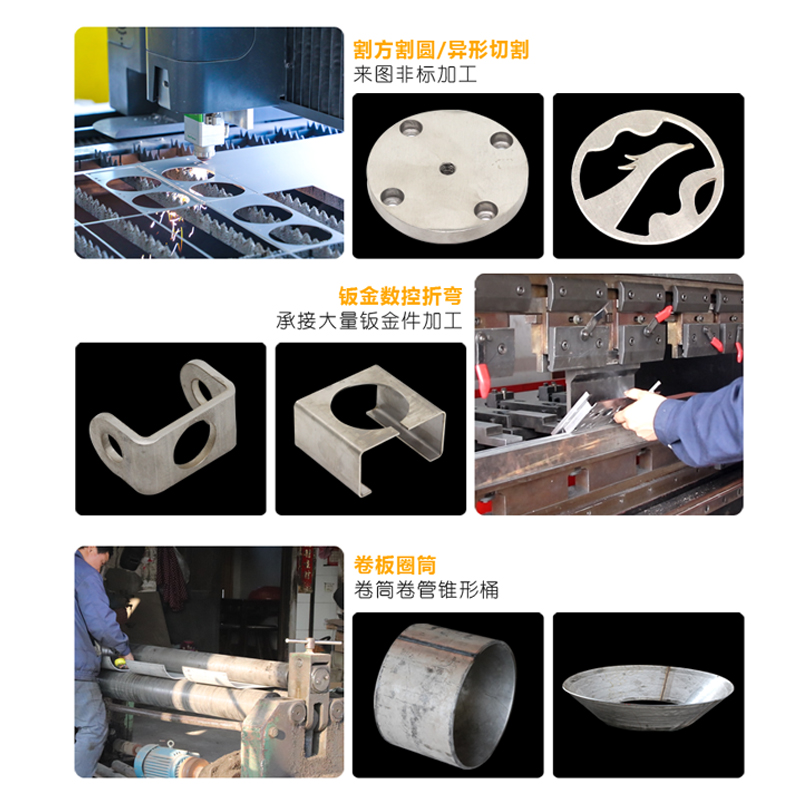 割方割圆/异形切割
来图非标加工

钣金数控折弯
承接大量钣金件加工

卷板圈筒
卷筒卷管锥形桶