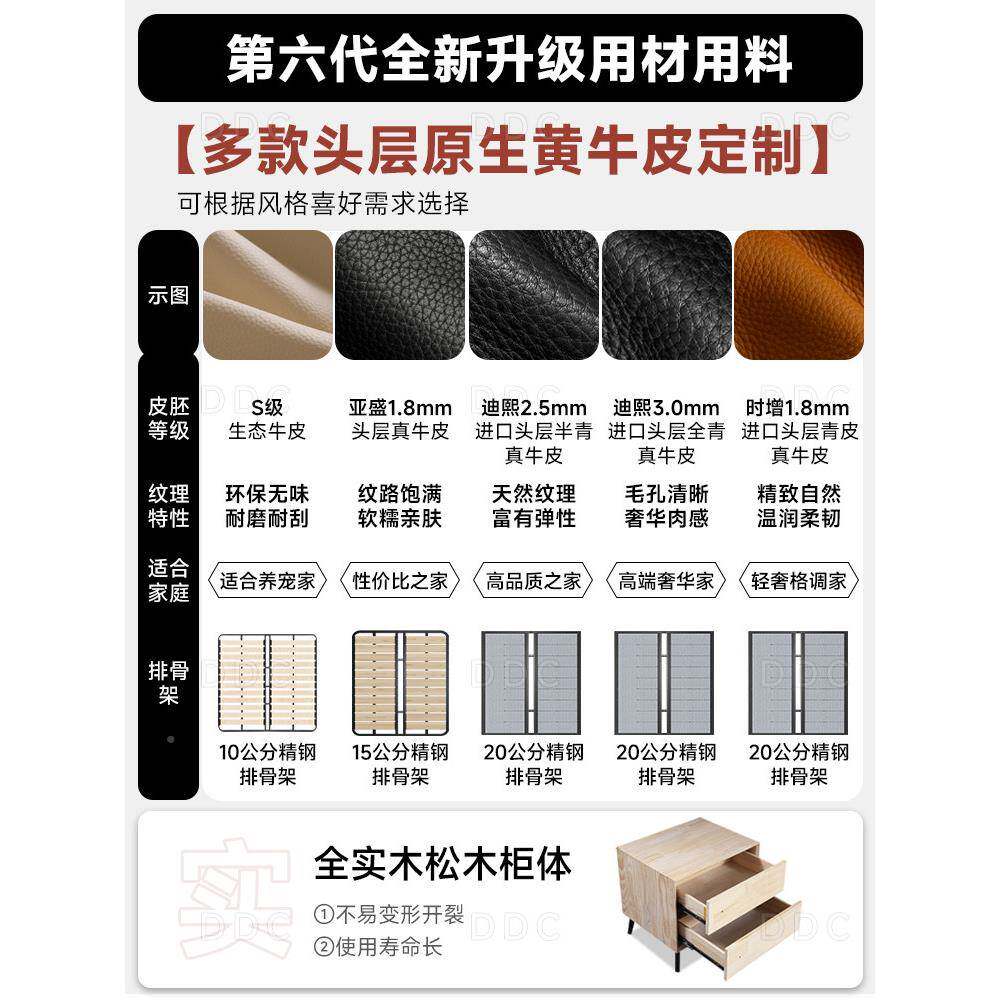 第六代全新升级用材用料

【多款头层原生黄牛皮定制】

可根据风格喜好需求选择

| 示图 | | | | | |
|---|---|---|---|---|---|
| 皮胚等级 | S级 生态牛皮 | 亚盛1.8mm 头层真牛皮 | 迪熙2.5mm 进口头层半青真牛皮 | 迪熙3.0mm 进口头层全青真牛皮 | 时增1.8mm 进口头层青皮真牛皮 |
| 纹理特性 | 环保无味 耐磨耐刮 | 纹路饱满 软糯亲肤 | 天然纹理 富有弹性 | 毛孔清晰 奢华肉感 | 精致自然 温润柔韧 |
| 适合家庭 | 适合养宠家 | 性价比之家 | 高品质之家 | 高端奢华家 | 轻奢格调家 |
| 排骨架 | 10公分精钢排骨架 | 15公分精钢排骨架 | 20公分精钢排骨架 | 20公分精钢排骨架 | 20公分精钢排骨架 |

实

全实木松木柜体

①不易变形开裂
②使用寿命长

DDC