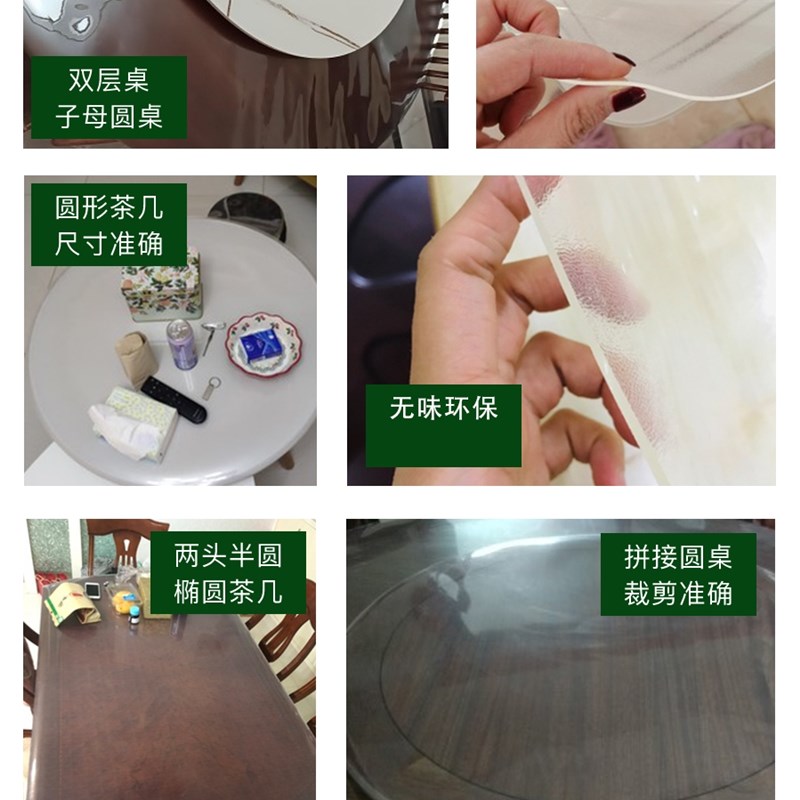 双层桌
子母圆桌

圆形茶几
尺寸准确

无味环保

两头半圆
椭圆茶几

拼接圆桌
裁剪准确