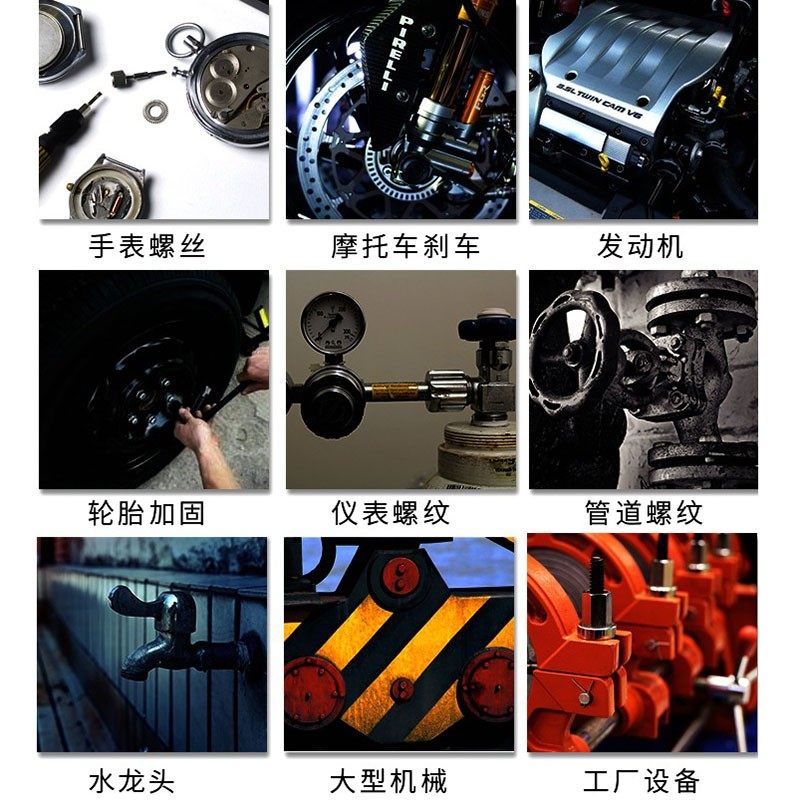 PIRELLI

3.5L TWIN CAM V6

手表螺丝

摩托车刹车

发动机

轮胎加固

仪表螺纹

管道螺纹

水龙头

大型机械

工厂设备