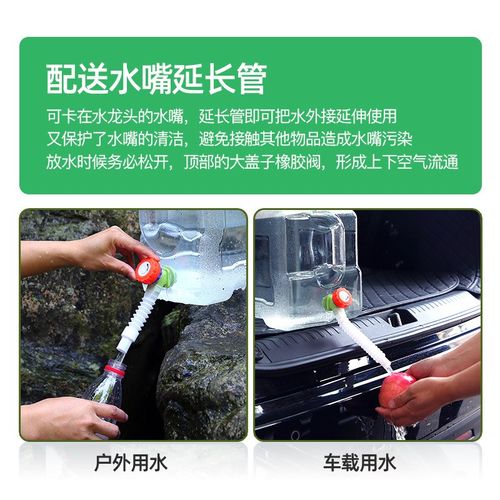 配送水嘴延长管

可卡在水龙头的水嘴，延长管即可把水外接延伸使用
又保护了水嘴的清洁，避免接触其他物品造成水嘴污染
放水时候务必松开，顶部的大盖子橡胶阀，形成上下空气流通

户外用水

车载用水