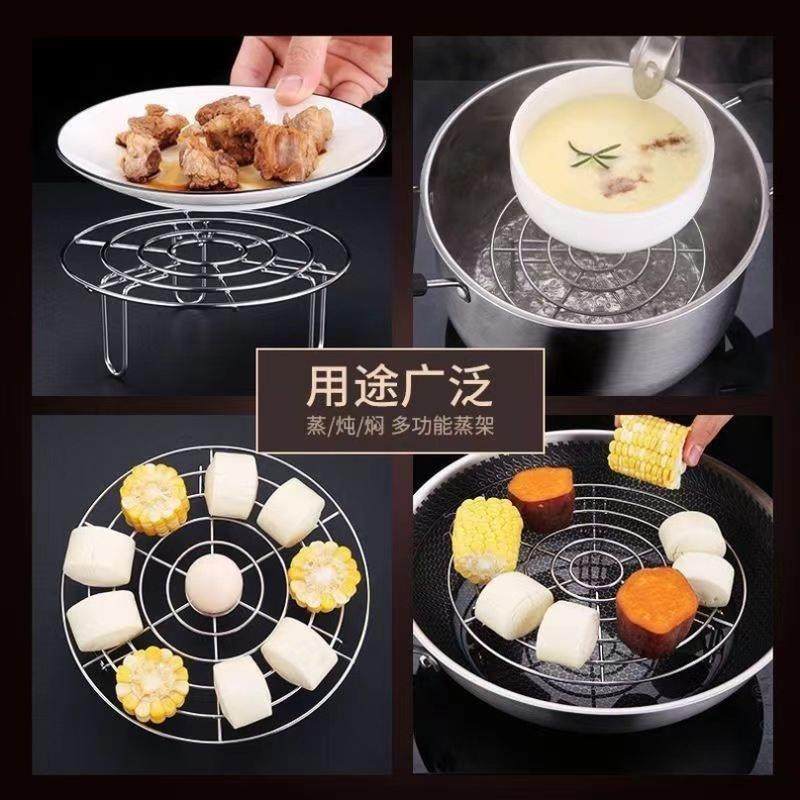 用途广泛
蒸/炖/焖 多功能蒸架