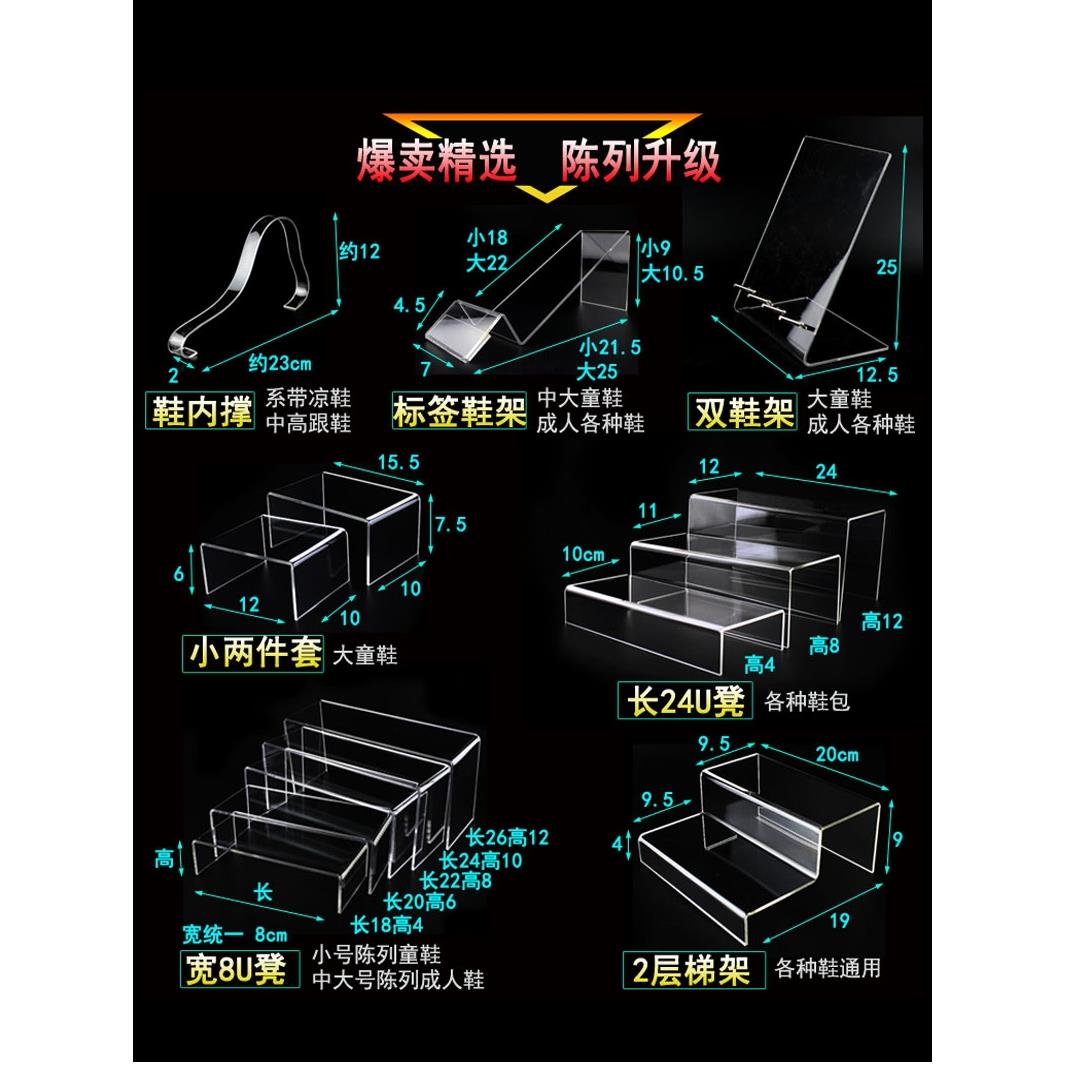 爆卖精选　陈列升级

约12
2
约23cm
鞋内撑　系带凉鞋 中高跟鞋

小18 大22
小9 大10.5
4.5
7
小21.5 大25
标签鞋架　中大童鞋 成人各种鞋

25
12.5
双鞋架　大童鞋 成人各种鞋

15.5
7.5
6
12
10
10
小两件套　大童鞋

12
24
11
10cm
高12
高8
高4
长24U凳　各种鞋包

高
长
长26高12
长24高10
长22高8
长20高6
长18高4
宽统一 8cm
宽8U凳　小号陈列童鞋 中大号陈列成人鞋

9.5
20cm
9.5
4
9
19
2层梯架　各种鞋通用