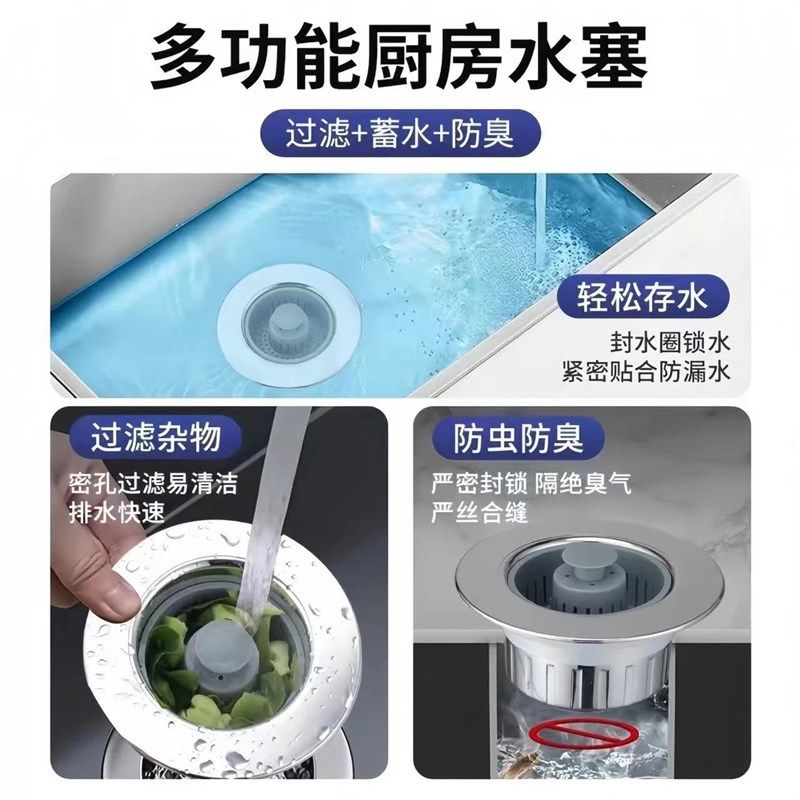 多功能厨房水塞

过滤+蓄水+防臭

轻松存水

封水圈锁水
紧密贴合防漏水

过滤杂物

密孔过滤易清洁
排水快速

防虫防臭

严密封锁 隔绝臭气
严丝合缝