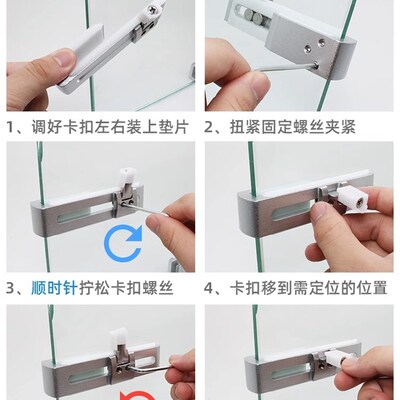 1、调好卡扣左右装上垫片

2、扭紧固定螺丝夹紧

3、顺时针拧松卡扣螺丝

4、卡扣移到需定位的位置