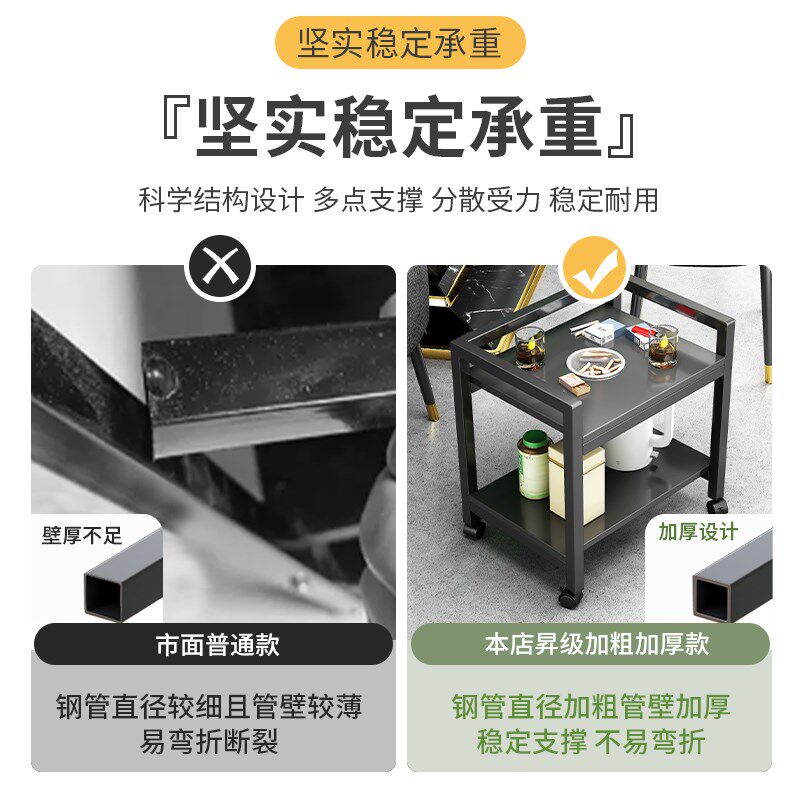 坚实稳定承重

『坚实稳定承重』

科学结构设计 多点支撑 分散受力 稳定耐用

壁厚不足

市面普通款

钢管直径较细且管壁较薄
易弯折断裂

加厚设计

本店昇级加粗加厚款

钢管直径加粗管壁加厚
稳定支撑 不易弯折