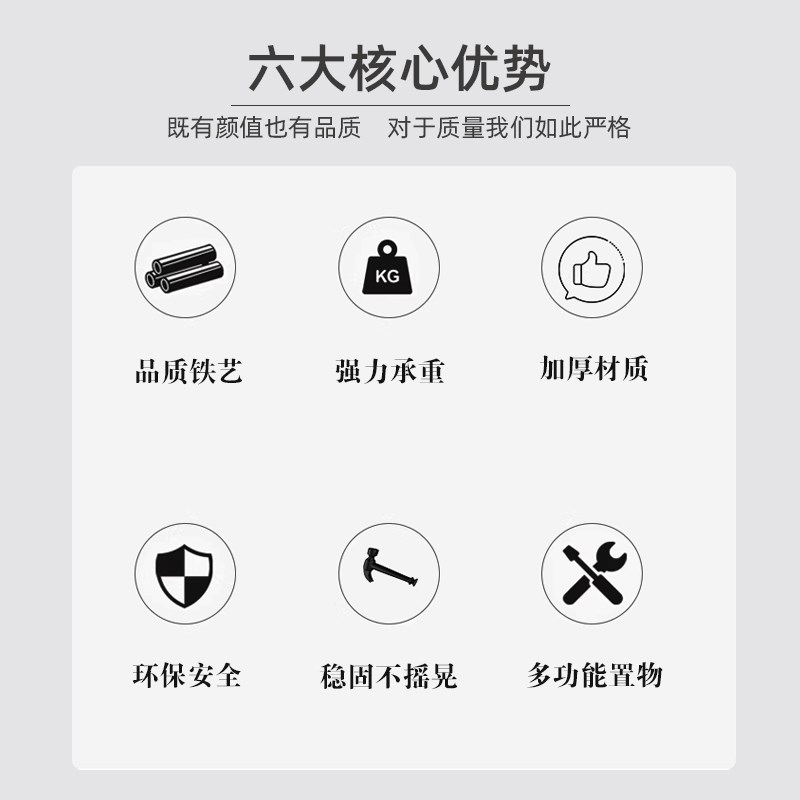 六大核心优势

既有颜值也有品质  对于质量我们如此严格

KG

品质铁艺

强力承重

加厚材质

环保安全

稳固不摇晃

多功能置物