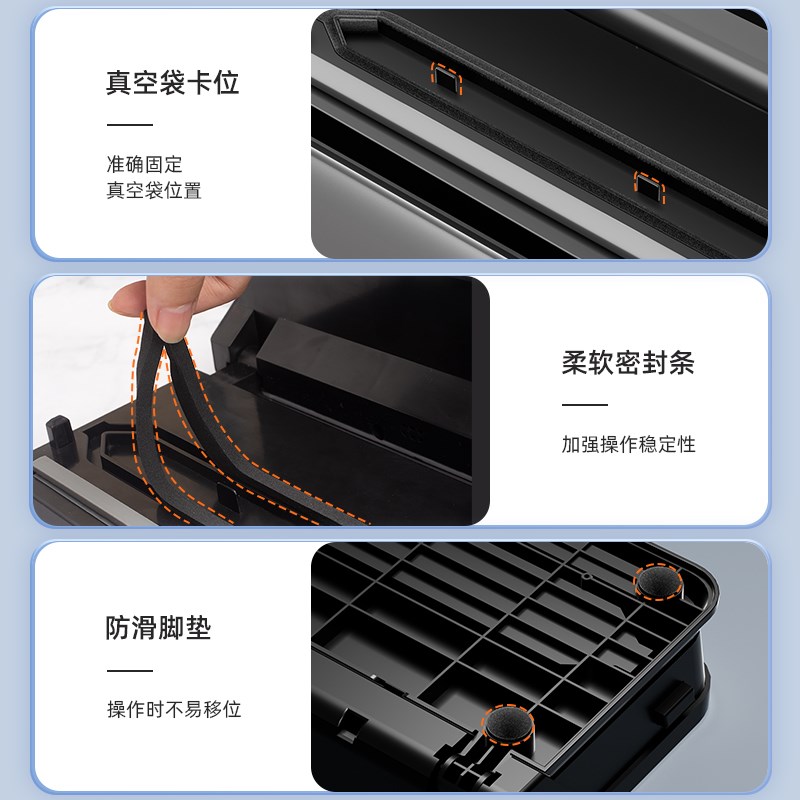 真空袋卡位

准确固定
真空袋位置

柔软密封条

加强操作稳定性

防滑脚垫

操作时不易移位