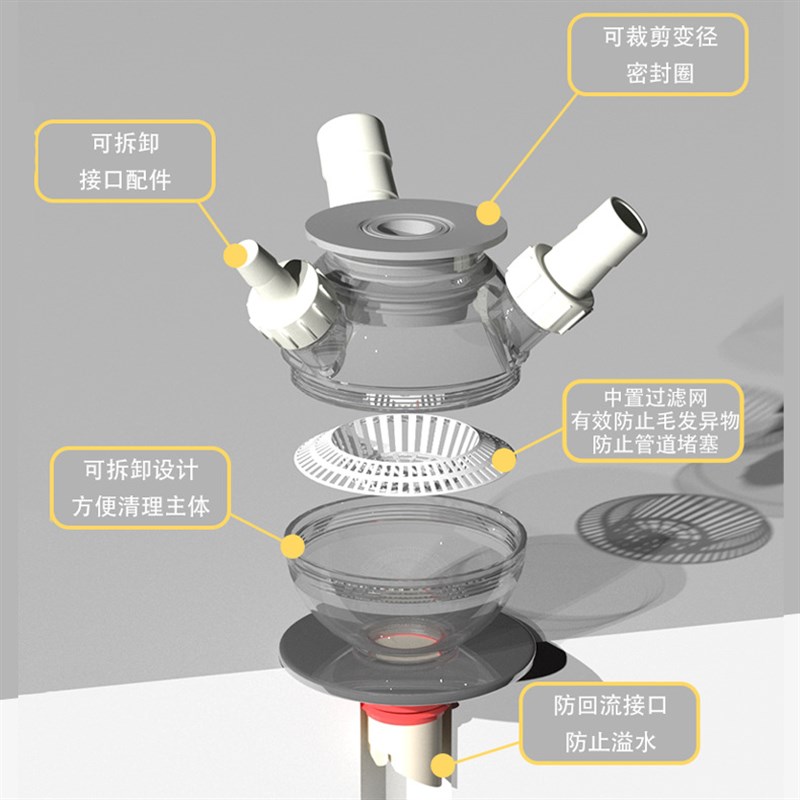 可裁剪变径
密封圈

可拆卸
接口配件

中置过滤网
有效防止毛发异物
防止管道堵塞

可拆卸设计
方便清理主体

防回流接口
防止溢水