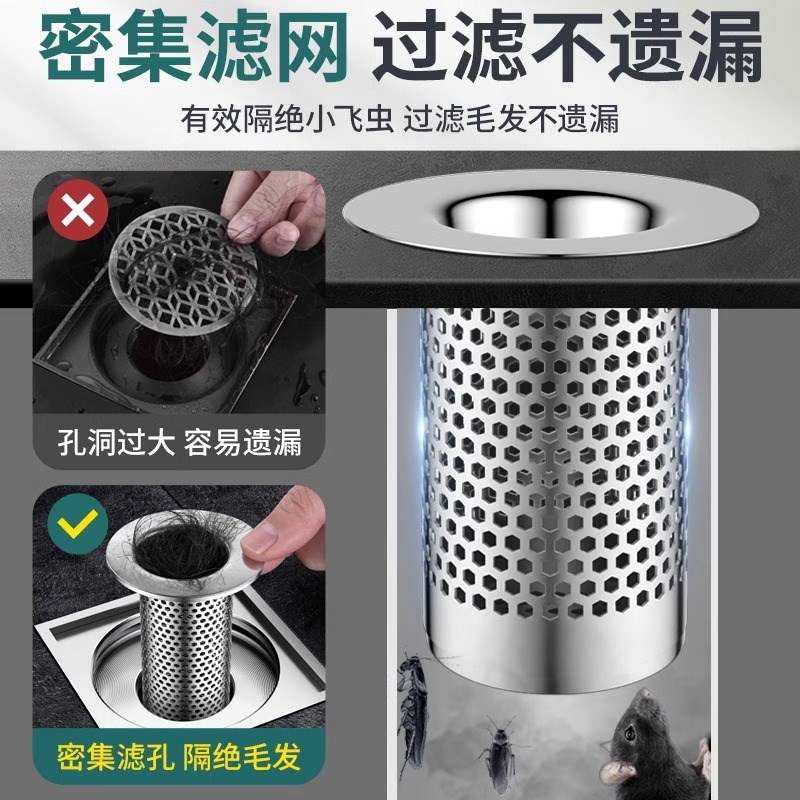 密集滤网 过滤不遗漏

有效隔绝小飞虫 过滤毛发不遗漏

孔洞过大 容易遗漏

密集滤孔 隔绝毛发