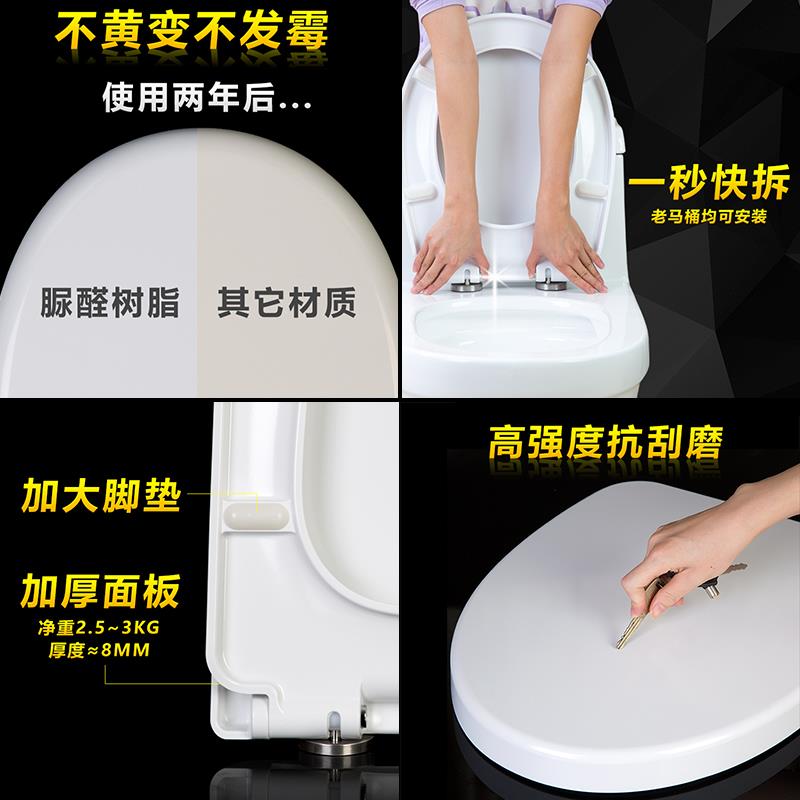 不黄变不发霉

使用两年后...

脲醛树脂

其它材质

一秒快拆

老马桶均可安装

加大脚垫

加厚面板

净重2.5~3KG

厚度≈8MM

高强度抗刮磨