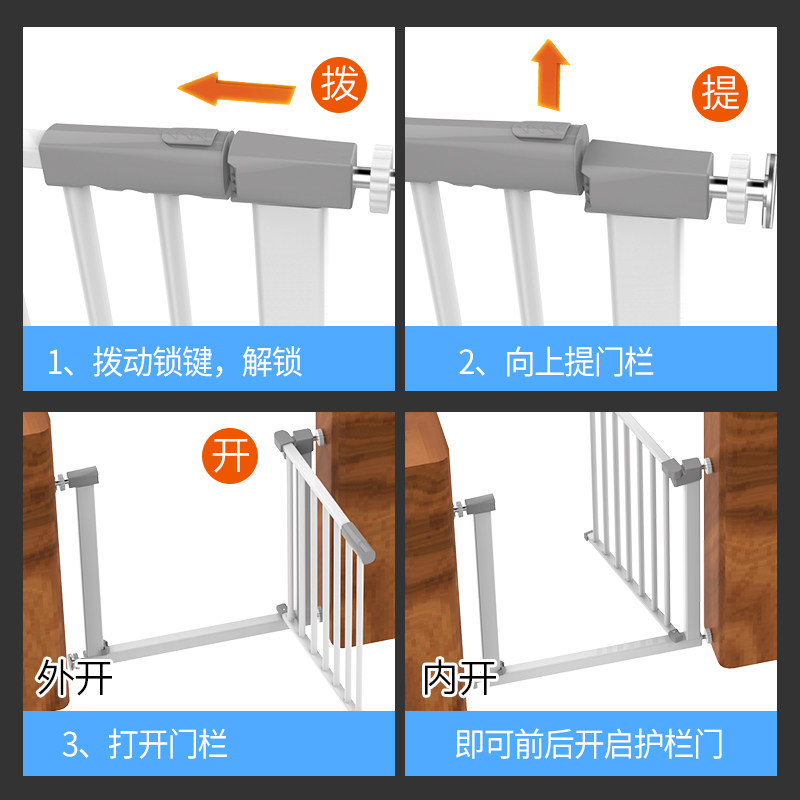 拨

1、拨动锁键，解锁

提

2、向上提门栏

开

外开

3、打开门栏

内开

即可前后开启护栏门