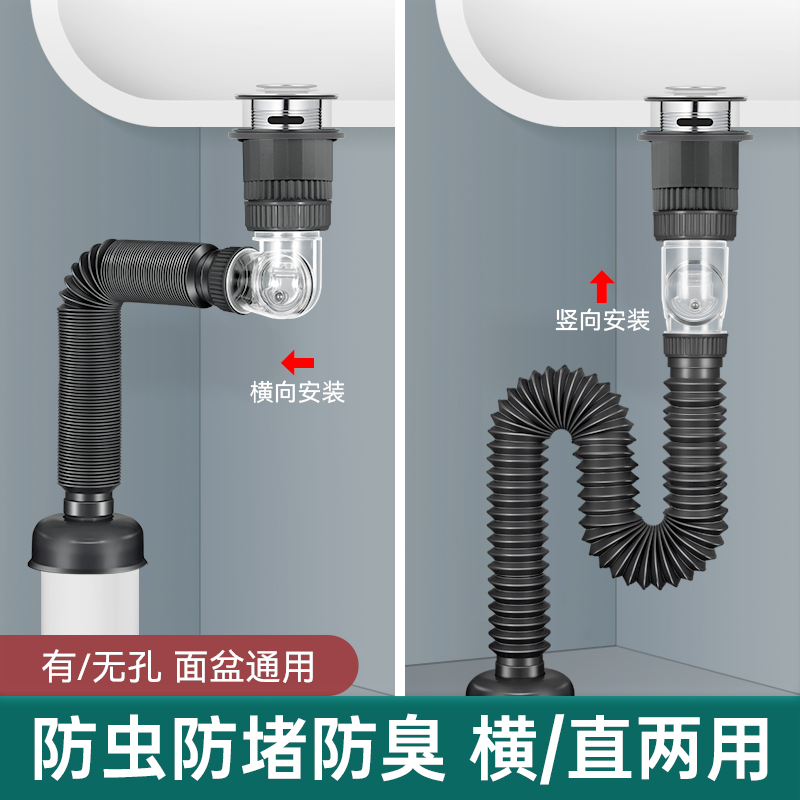 横向安装

竖向安装

有/无孔 面盆通用

防虫防堵防臭 横/直两用