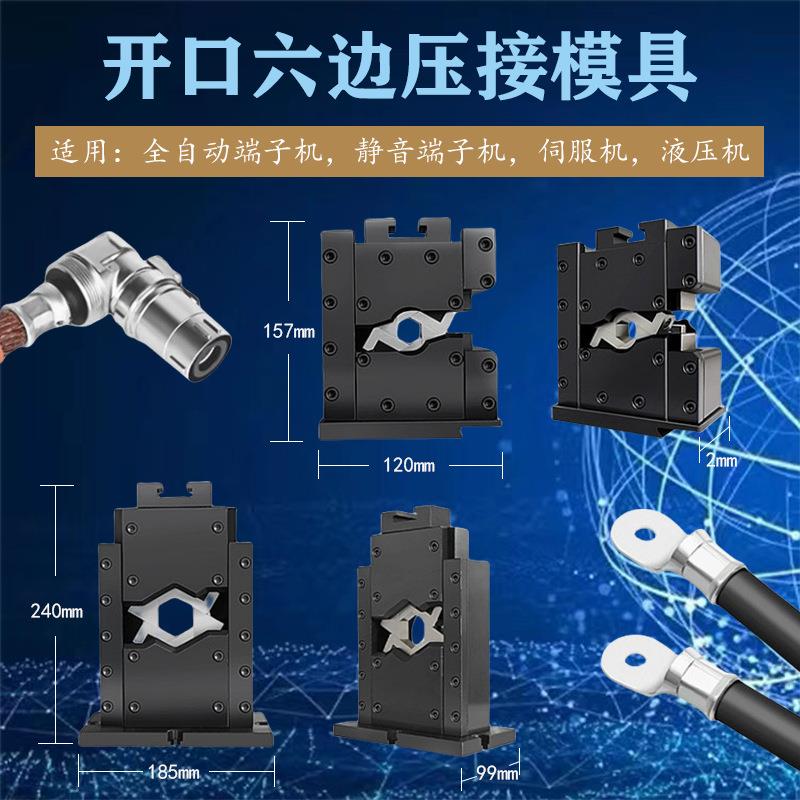 开口六边压接模具

适用：全自动端子机，静音端子机，伺服机，液压机

157mm

120mm

2mm

240mm

185mm

99mm