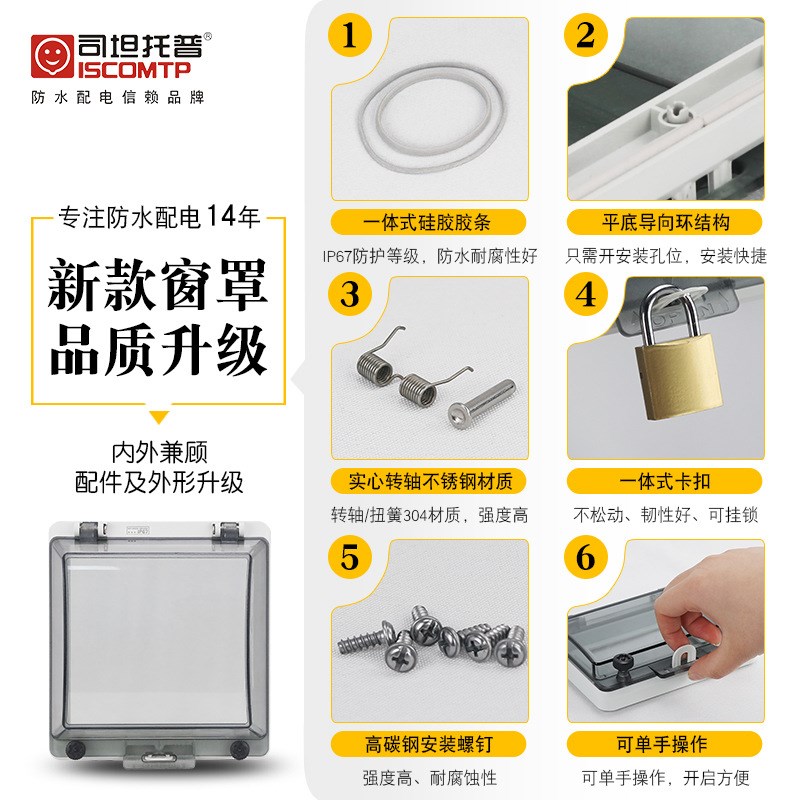 司坦托普®
ISCOMTP
防水配电信赖品牌

专注防水配电14年
新款窗罩
品质升级

内外兼顾
配件及外形升级

1
一体式硅胶胶条
IP67防护等级，防水耐腐性好

2
平底导向环结构
只需开安装孔位，安装快捷

3
实心转轴不锈钢材质
转轴/扭簧304材质，强度高

4
一体式卡扣
不松动、韧性好、可挂锁

5
高碳钢安装螺钉
强度高、耐腐蚀性

6
可单手操作
可单手操作，开启方便