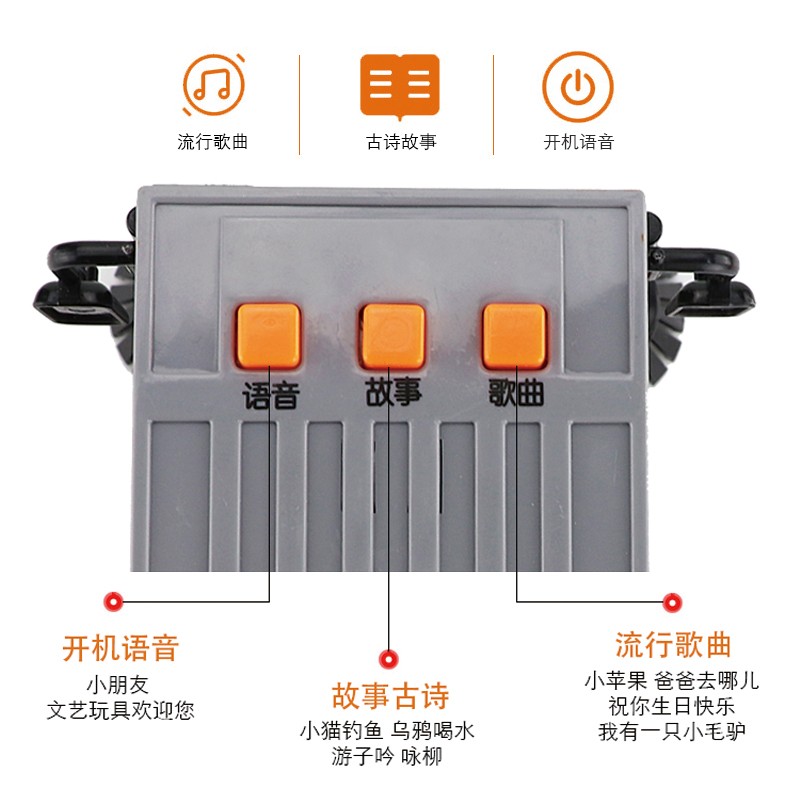 流行歌曲

古诗故事

开机语音

语音

故事

歌曲

开机语音
小朋友
文艺玩具欢迎您

故事古诗
小猫钓鱼 乌鸦喝水
游子吟 咏柳

流行歌曲
小苹果 爸爸去哪儿
祝你生日快乐
我有一只小毛驴