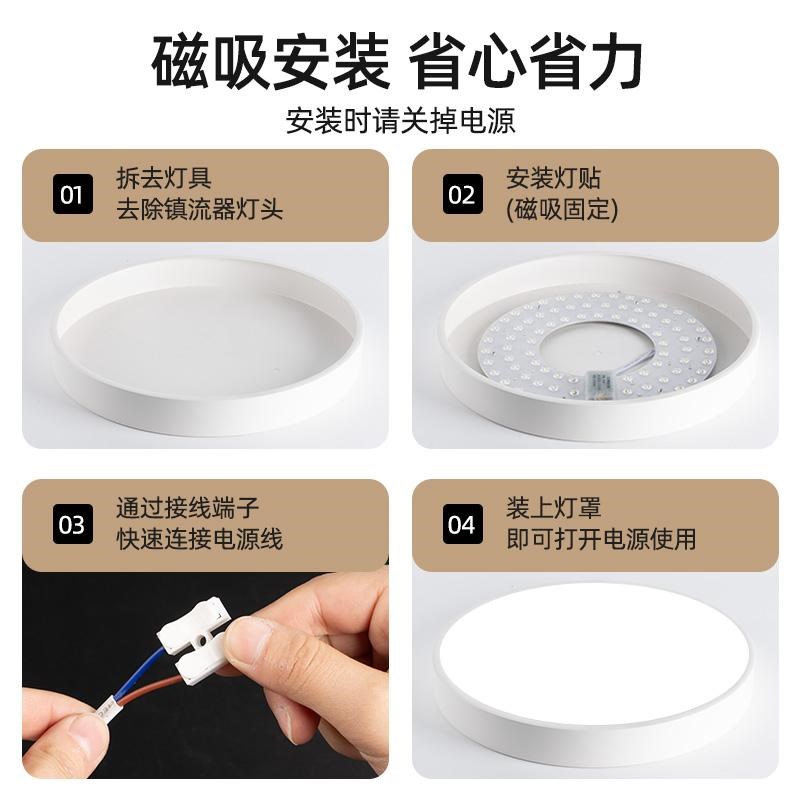 磁吸安装 省心省力

安装时请关掉电源

01 拆去灯具
去除镇流器灯头

02 安装灯贴
(磁吸固定)

03 通过接线端子
快速连接电源线

04 装上灯罩
即可打开电源使用